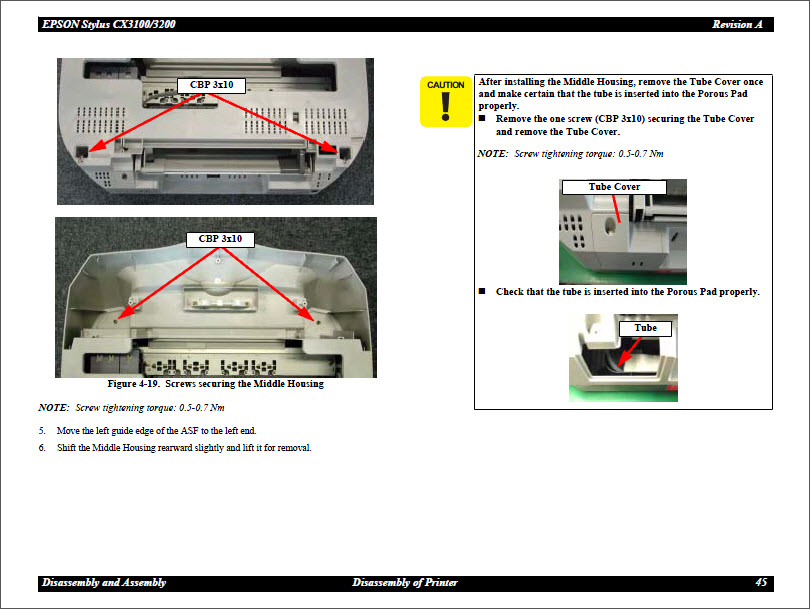 EPSON Stylus CX3100/3200 Revision A

CBP 3x10

CBP 3x10

Figure 4-19. Screws securing the Middle Housing

NOTE: Screw tightening torque: 0.5-0.7 Nm

5. Move the left guide edge of the ASF to the left end.

6. Shift the Middle Housing rearward slightly and lift it for removal.

CAUTION

After installing the Middle Housing, remove the Tube Cover once and make certain that the tube is inserted into the Porous Pad properly.

■ Remove the one screw (CBP 3x10) securing the Tube Cover and remove the Tube Cover.

NOTE: Screw tightening torque: 0.5-0.7 Nm

Tube Cover

■ Check that the tube is inserted into the Porous Pad properly.

Tube

Disassembly and Assembly Disassembly of Printer 45